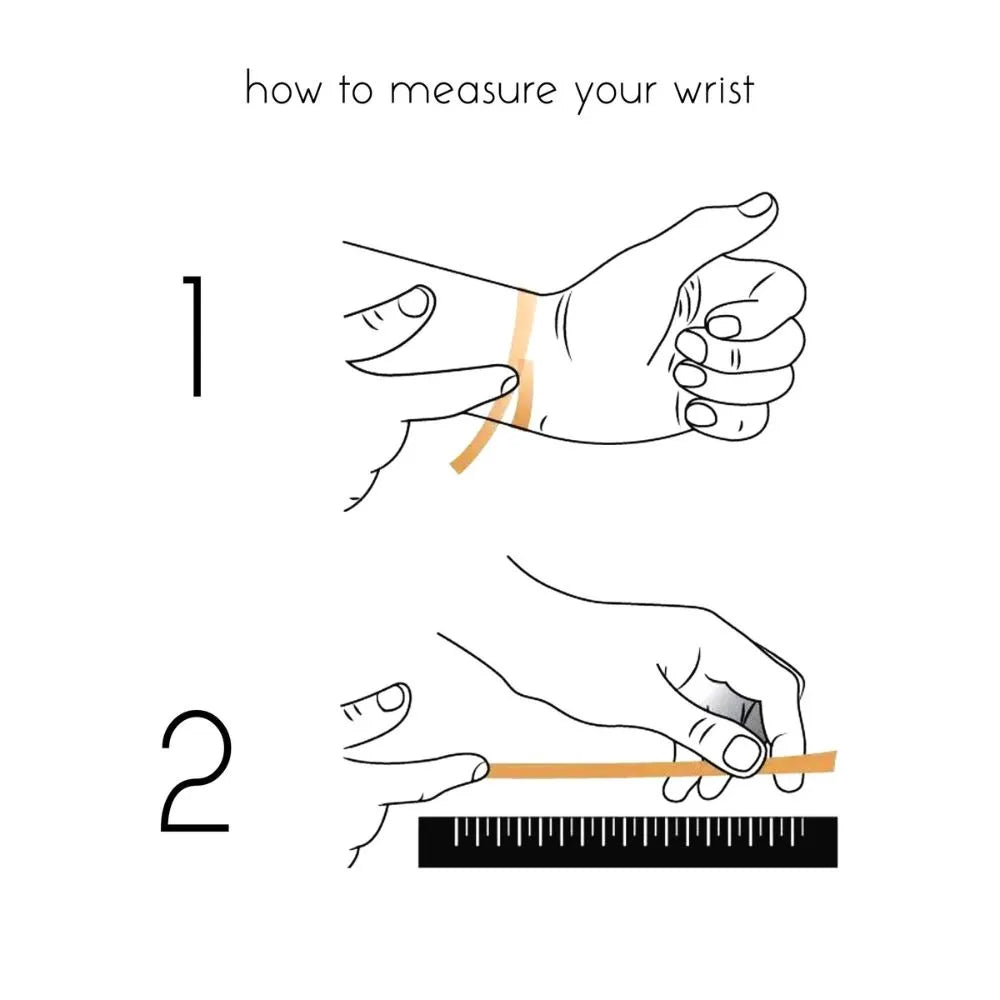 how to measure your wrist

1

2